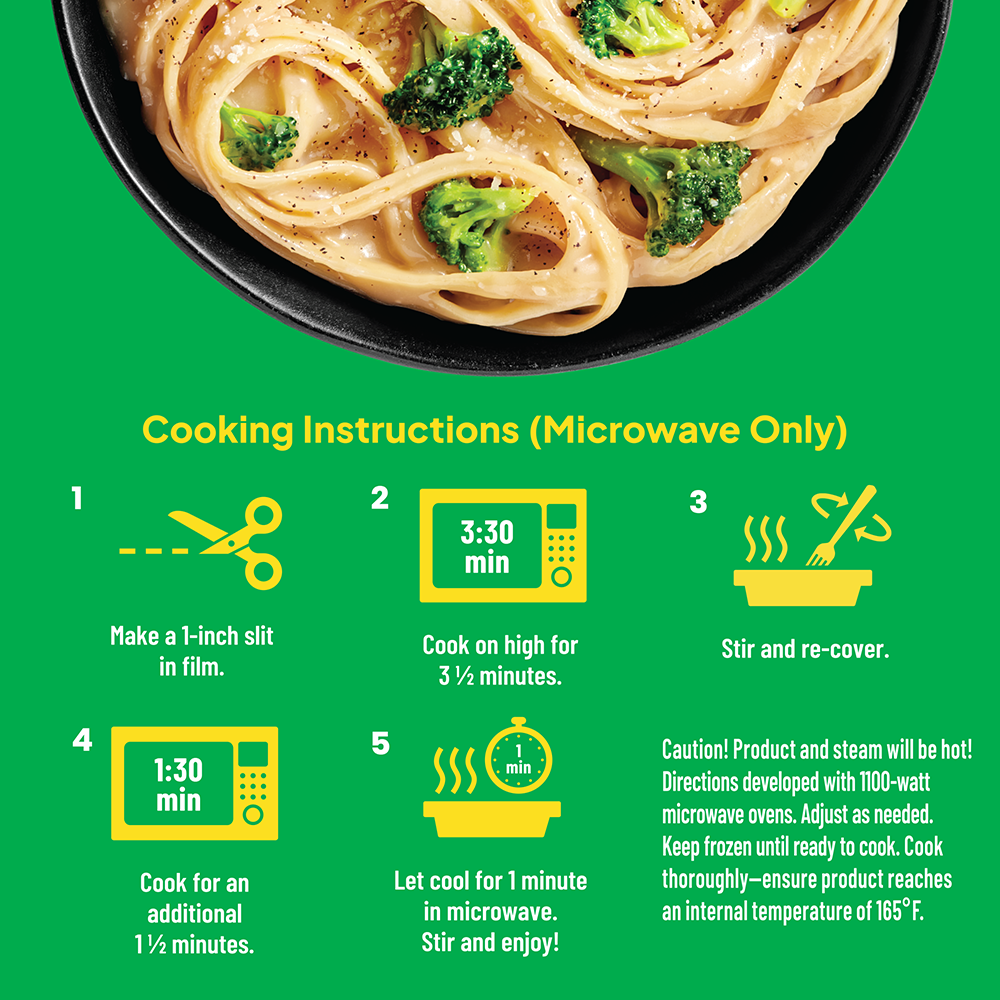 Cooking Instructions (Microwave Only)

1

Make a 1-inch slit in film.

2

3:30 min

Cook on high for 3 ½ minutes.

3

Stir and re-cover.

4

1:30 min

Cook for an additional 1 ½ minutes.

5

1 min

Let cool for 1 minute in microwave. Stir and enjoy!

Caution! Product and steam will be hot! Directions developed with 1100-watt microwave ovens. Adjust as needed. Keep frozen until ready to cook. Cook thoroughly—ensure product reaches an internal temperature of 165°F.